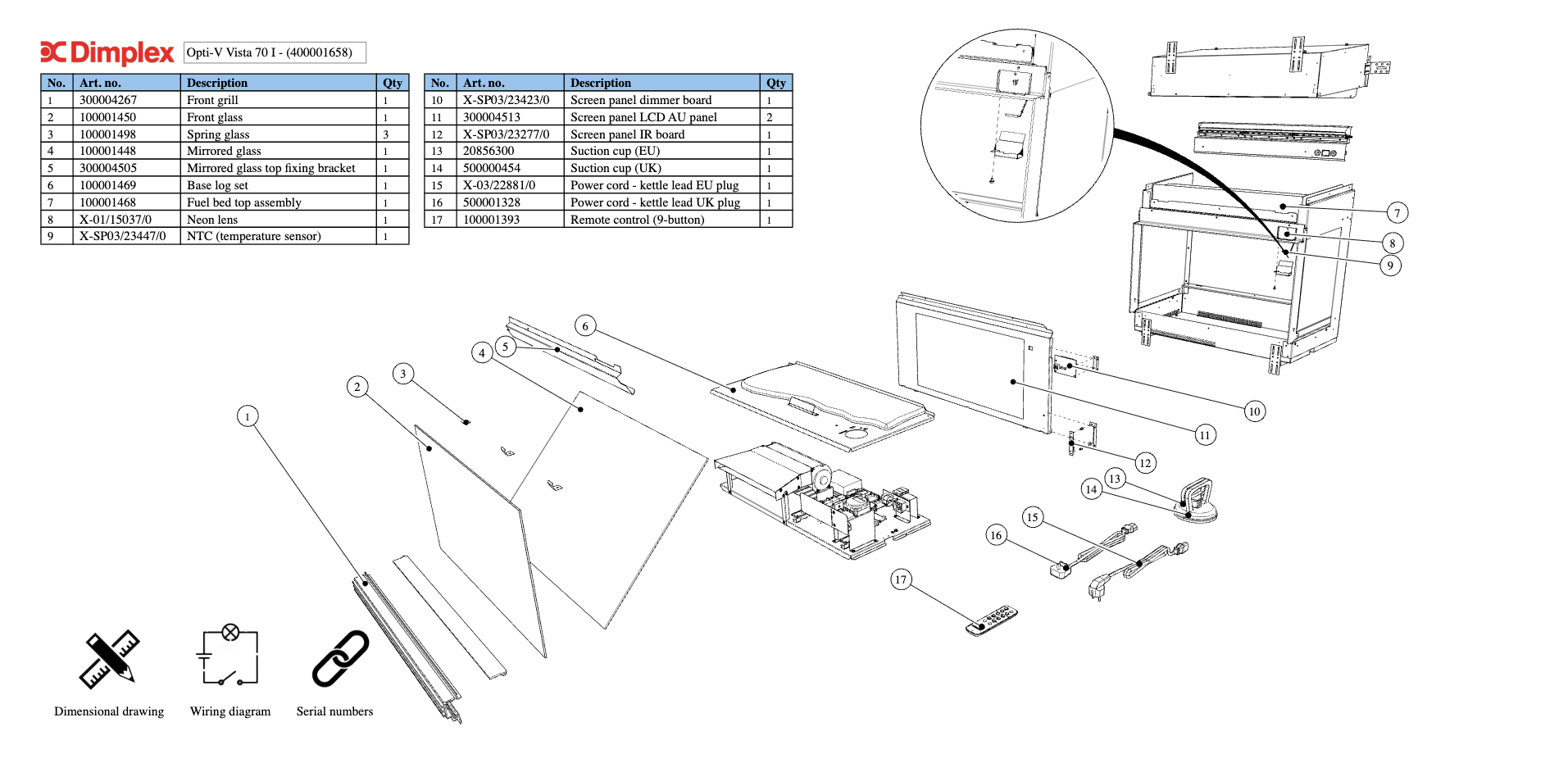 Dimplex Opti-V Vista 70 I - (400001658)

| No. | Art. no. | Description | Qty |
|---|---|---|---|
| 1 | 300004267 | Front grill | 1 |
| 2 | 100001450 | Front glass | 1 |
| 3 | 100001498 | Spring glass | 3 |
| 4 | 100001448 | Mirrored glass | 1 |
| 5 | 300004505 | Mirrored glass top fixing bracket | 1 |
| 6 | 100001469 | Base log set | 1 |
| 7 | 100001468 | Fuel bed top assembly | 1 |
| 8 | X-01/15037/0 | Neon lens | 1 |
| 9 | X-SP03/23447/0 | NTC (temperature sensor) | 1 |

| No. | Art. no. | Description | Qty |
|---|---|---|---|
| 10 | X-SP03/23423/0 | Screen panel dimmer board | 1 |
| 11 | 300004513 | Screen panel LCD AU panel | 2 |
| 12 | X-SP03/23277/0 | Screen panel IR board | 1 |
| 13 | 20856300 | Suction cup (EU) | 1 |
| 14 | 500000454 | Suction cup (UK) | 1 |
| 15 | X-03/22881/0 | Power cord - kettle lead EU plug | 1 |
| 16 | 500001328 | Power cord - kettle lead UK plug | 1 |
| 17 | 100001393 | Remote control (9-button) | 1 |

7 8 9 6 5 4 3 2 1 10 11 12 13 14 15 16 17

Dimensional drawing Wiring diagram Serial numbers